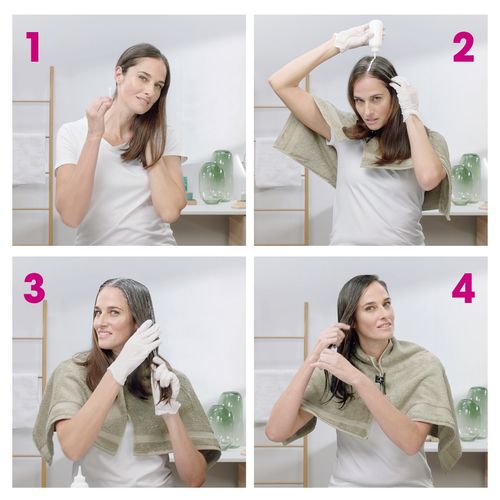 1

2

3

4