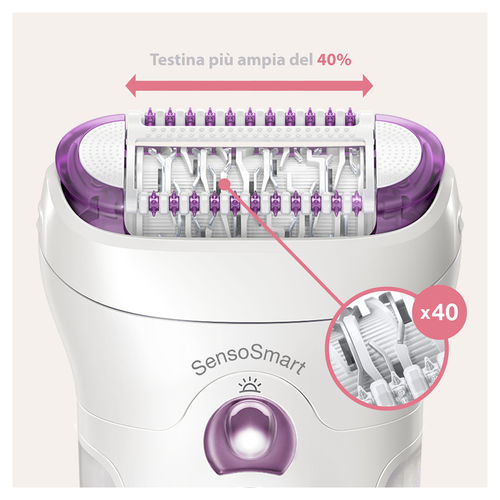 Testina più ampia del 40%

x40

SensoSmart